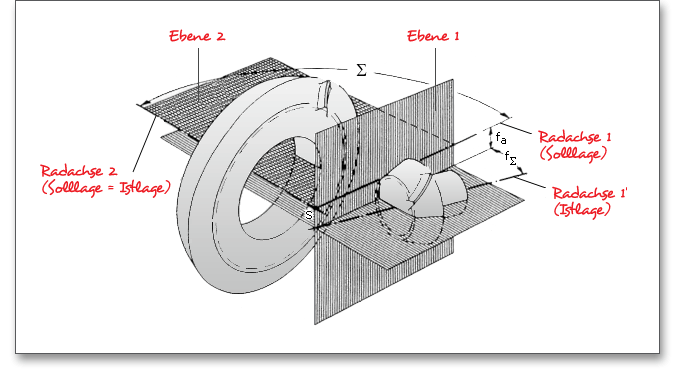 Ebene 2

Ebene 1

$\Sigma$

Radachse 1 (Solllage)

$f_a$

$f_\Sigma$

Radachse 2 (Solllage = Istlage)

Radachse 1' (Istlage)

S